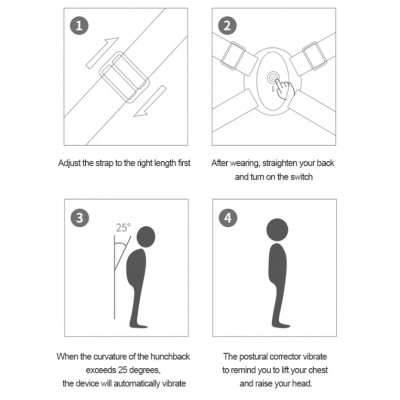 1

Adjust the strap to the right length first

2

After wearing, straighten your back and turn on the switch

3

25°

When the curvature of the hunchback exceeds 25 degrees, the device will automatically vibrate

4

The postural corrector vibrate to remind you to lift your chest and raise your head.