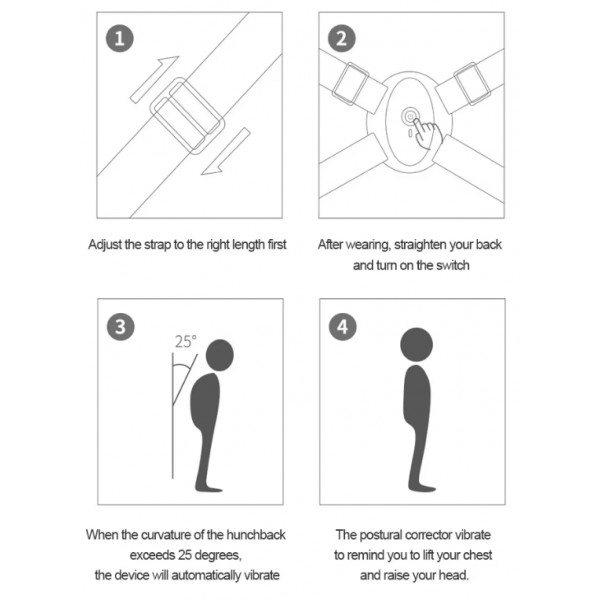 1

Adjust the strap to the right length first

2

After wearing, straighten your back and turn on the switch

3

25°

When the curvature of the hunchback exceeds 25 degrees, the device will automatically vibrate

4

The postural corrector vibrate to remind you to lift your chest and raise your head.